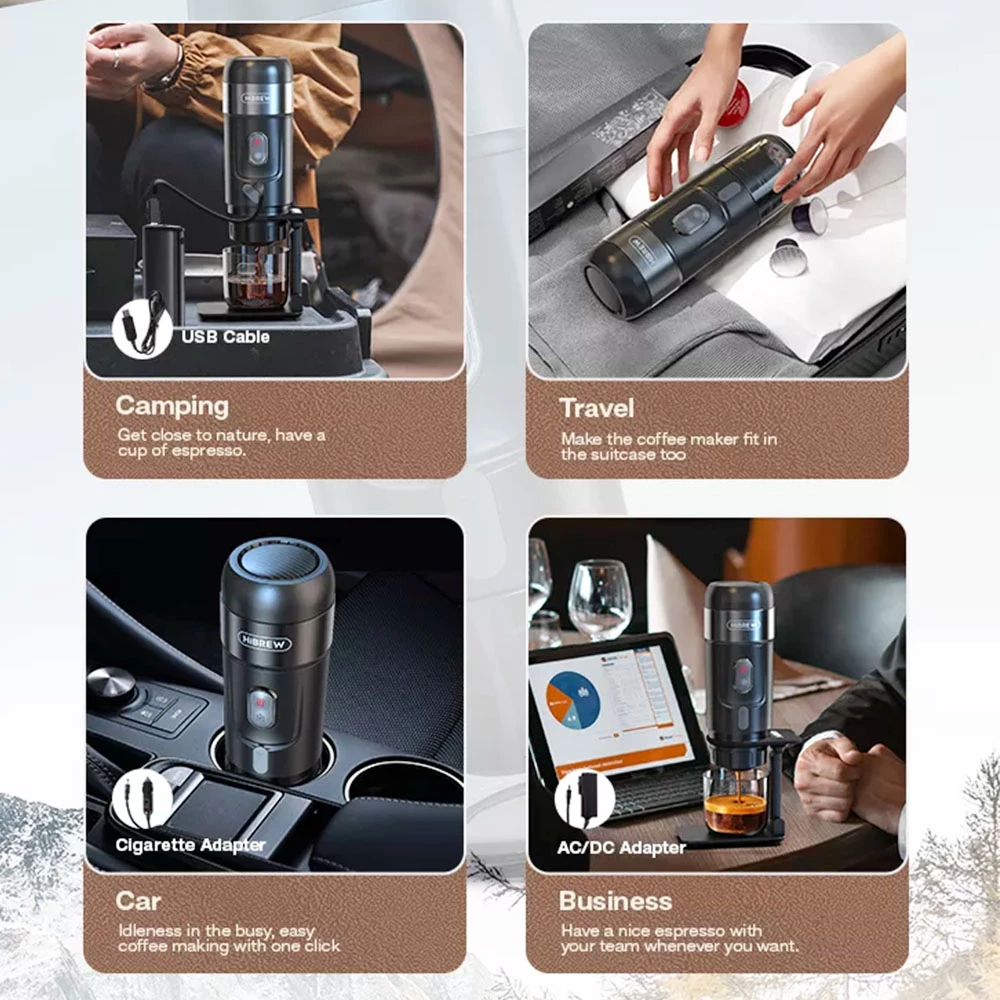 HiBREW

USB Cable

Camping

Get close to nature, have a cup of espresso.

HiBREW

Travel

Make the coffee maker fit in the suitcase too

HiBREW

Cigarette Adapter

Car

Idleness in the busy, easy coffee making with one click

HiBREW

AC/DC Adapter

Business

Have a nice espresso with your team whenever you want.