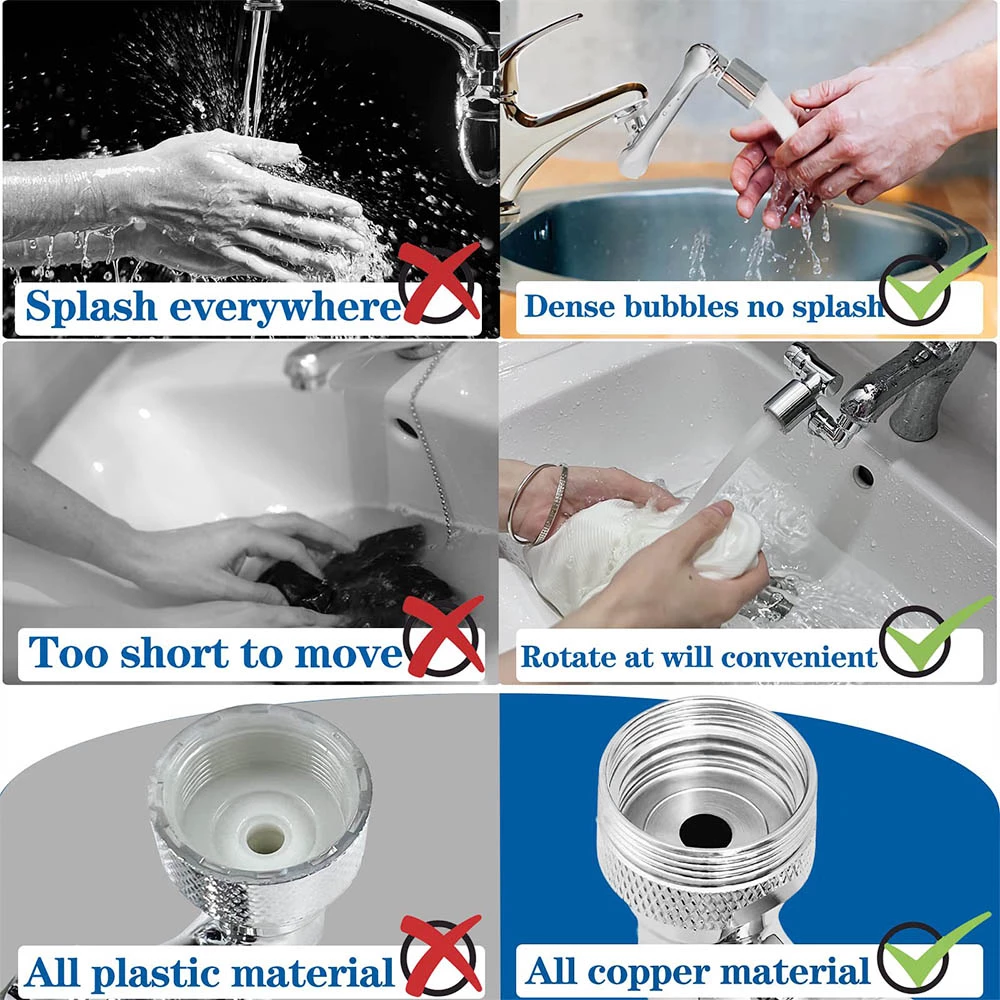 Splash everywhere

Dense bubbles no splash

Too short to move

Rotate at will convenient

All plastic material

All copper material